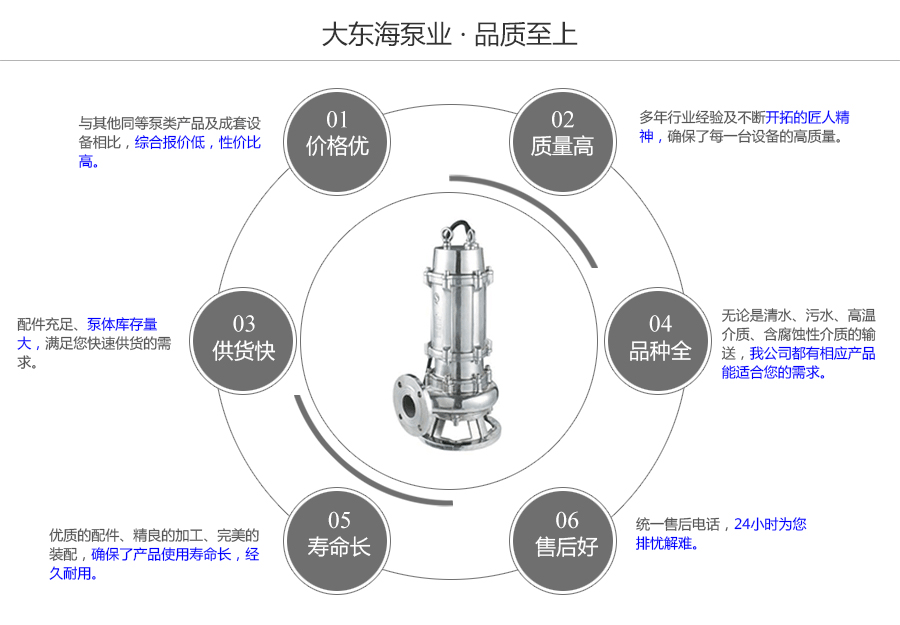 大东海泵业 · 品质至上

01
价格优

与其他同等泵类产品及成套设备相比，综合报价低，性价比高。

02
质量高

多年行业经验及不断开拓的匠人精神，确保了每一台设备的高质量。

03
供货快

配件充足、泵体库存量大，满足您快速供货的需求。

04
品种全

无论是清水、污水、高温介质、含腐蚀性介质的输送，我公司都有相应产品能适合您的需求。

05
寿命长

优质的配件、精良的加工、完美的装配，确保了产品使用寿命长，经久耐用。

06
售后好

统一售后电话，24小时为您排忧解难。