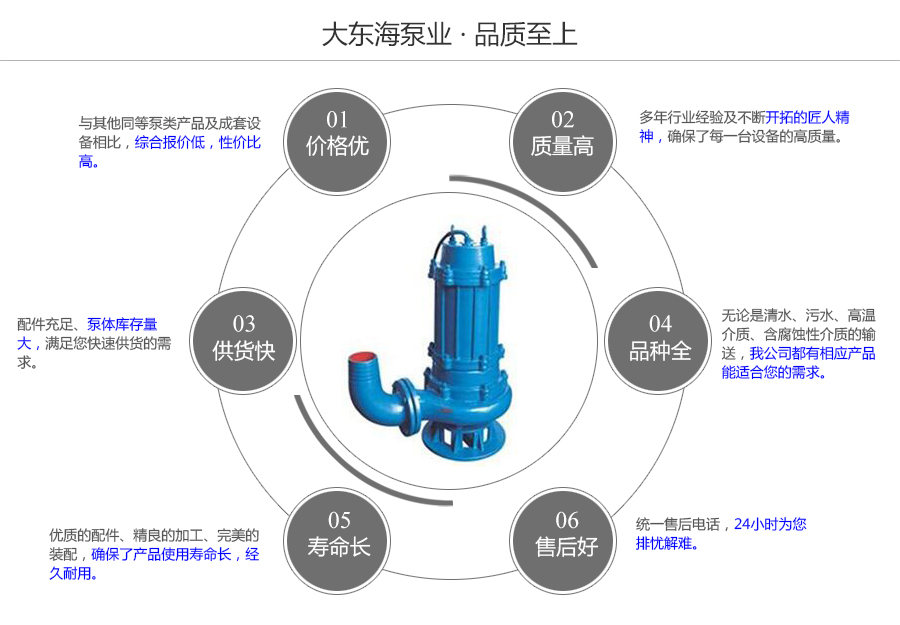 大东海泵业 · 品质至上

01
价格优

与其他同等泵类产品及成套设备相比，综合报价低，性价比高。

02
质量高

多年行业经验及不断开拓的匠人精神，确保了每一台设备的高质量。

03
供货快

配件充足、泵体库存量大，满足您快速供货的需求。

04
品种全

无论是清水、污水、高温介质、含腐蚀性介质的输送，我公司都有相应产品能适合您的需求。

05
寿命长

优质的配件、精良的加工、完美的装配，确保了产品使用寿命长，经久耐用。

06
售后好

统一售后电话，24小时为您排忧解难。